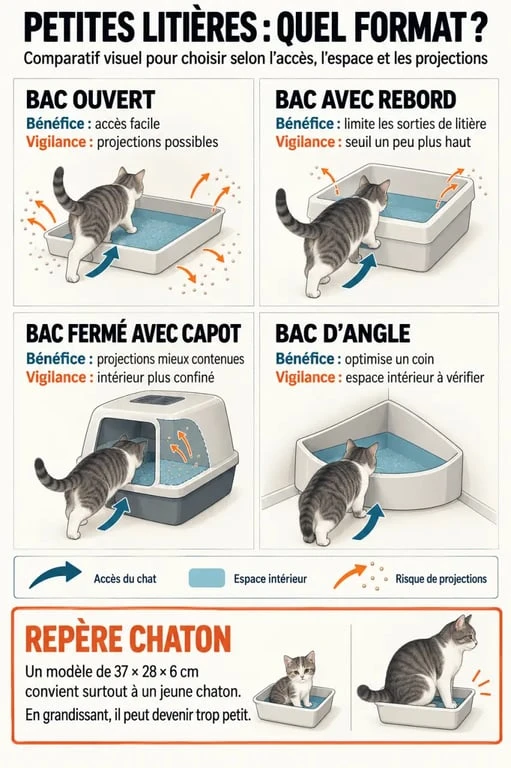 PETITES LITIÈRES : QUEL FORMAT ?
Comparatif visuel pour choisir selon l'accès, l'espace et les projections

BAC OUVERT
Bénéfice : accès facile
Vigilance : projections possibles

BAC AVEC REBORD
Bénéfice : limite les sorties de litière
Vigilance : seuil un peu plus haut

BAC FERMÉ AVEC CAPOT
Bénéfice : projections mieux contenues
Vigilance : intérieur plus confiné

BAC D'ANGLE
Bénéfice : optimise un coin
Vigilance : espace intérieur à vérifier

Accès du chat
Espace intérieur
Risque de projections

REPÈRE CHATON
Un modèle de 37 × 28 × 6 cm convient surtout à un jeune chaton.
En grandissant, il peut devenir trop petit.