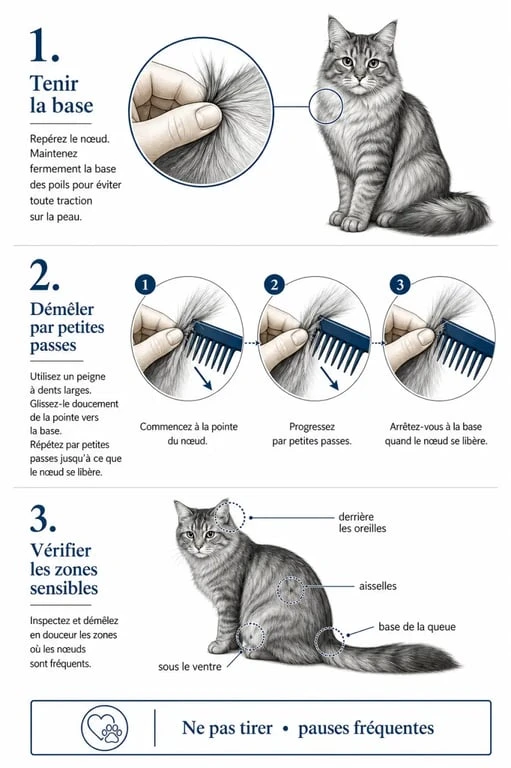 1.

Tenir la base

Repérez le nœud. Maintenez fermement la base des poils pour éviter toute traction sur la peau.

2.

Démêler par petites passes

Utilisez un peigne à dents larges. Glissez-le doucement de la pointe vers la base. Répétez par petites passes jusqu'à ce que le nœud se libère.

1

Commencez à la pointe du nœud.

2

Progressez par petites passes.

3

Arrêtez-vous à la base quand le nœud se libère.

3.

Vérifier les zones sensibles

Inspectez et démêlez en douceur les zones où les nœuds sont fréquents.

derrière les oreilles

aisselles

base de la queue

sous le ventre

Ne pas tirer • pauses fréquentes