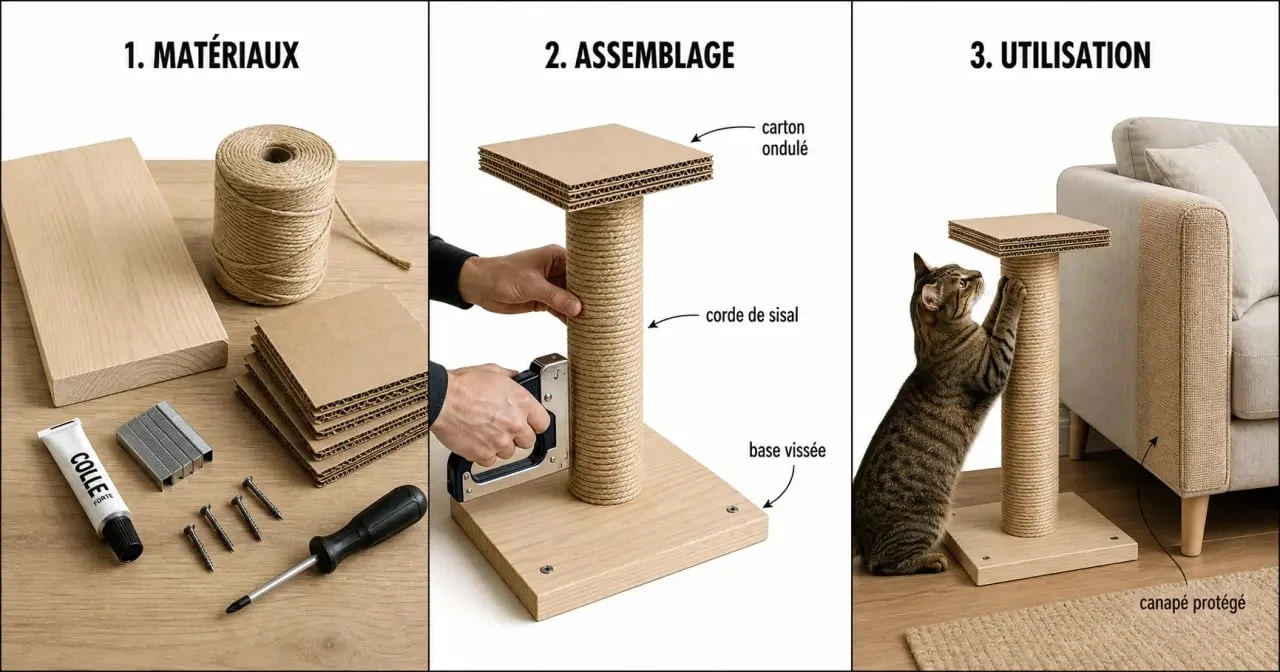 1. MATÉRIAUX

COLLE
FORTE

2. ASSEMBLAGE

carton ondulé

corde de sisal

base vissée

3. UTILISATION

canapé protégé